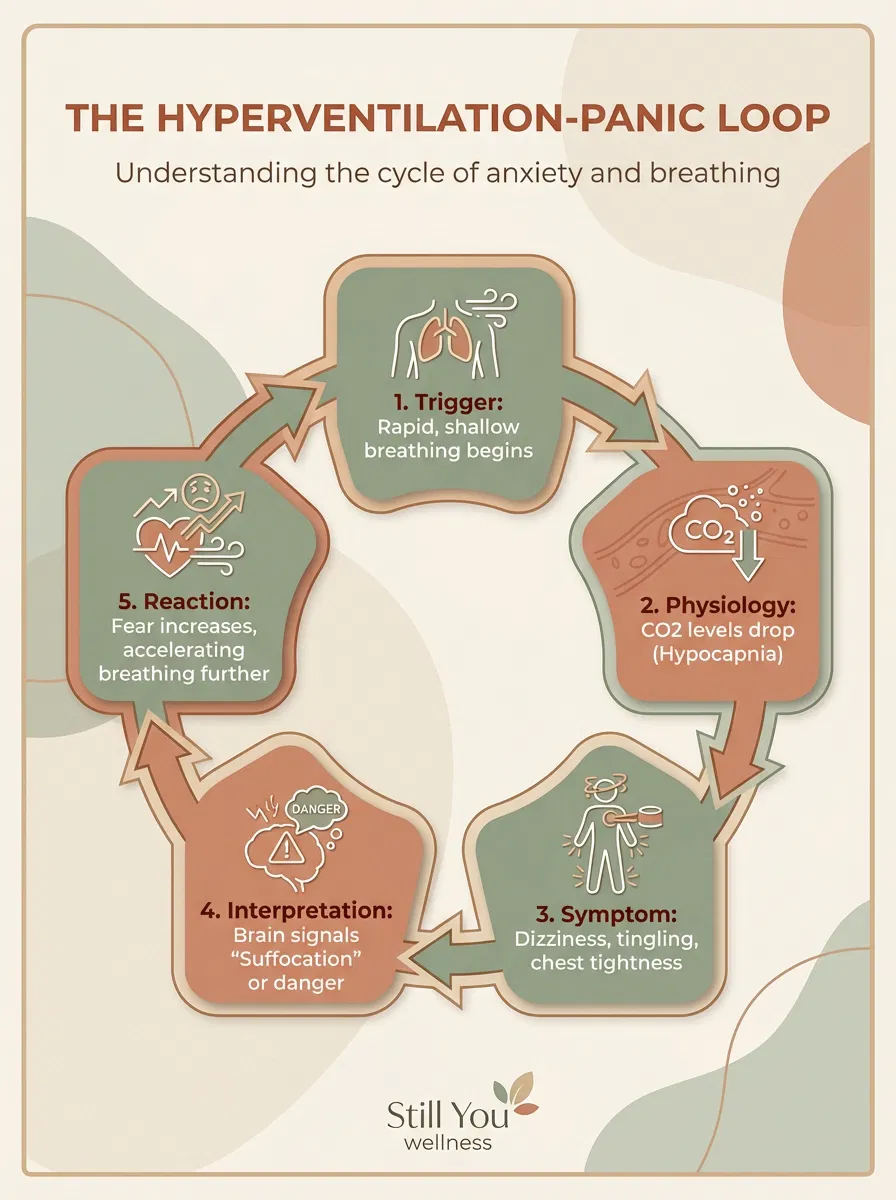 THE HYPERVENTILATION-PANIC LOOP

Understanding the cycle of anxiety and breathing

1. Trigger:
Rapid, shallow breathing begins

$CO_2$

2. Physiology:
CO2 levels drop (Hypocapnia)

3. Symptom:
Dizziness, tingling, chest tightness

DANGER

4. Interpretation:
Brain signals "Suffocation" or danger

5. Reaction:
Fear increases, accelerating breathing further

Still You
wellness